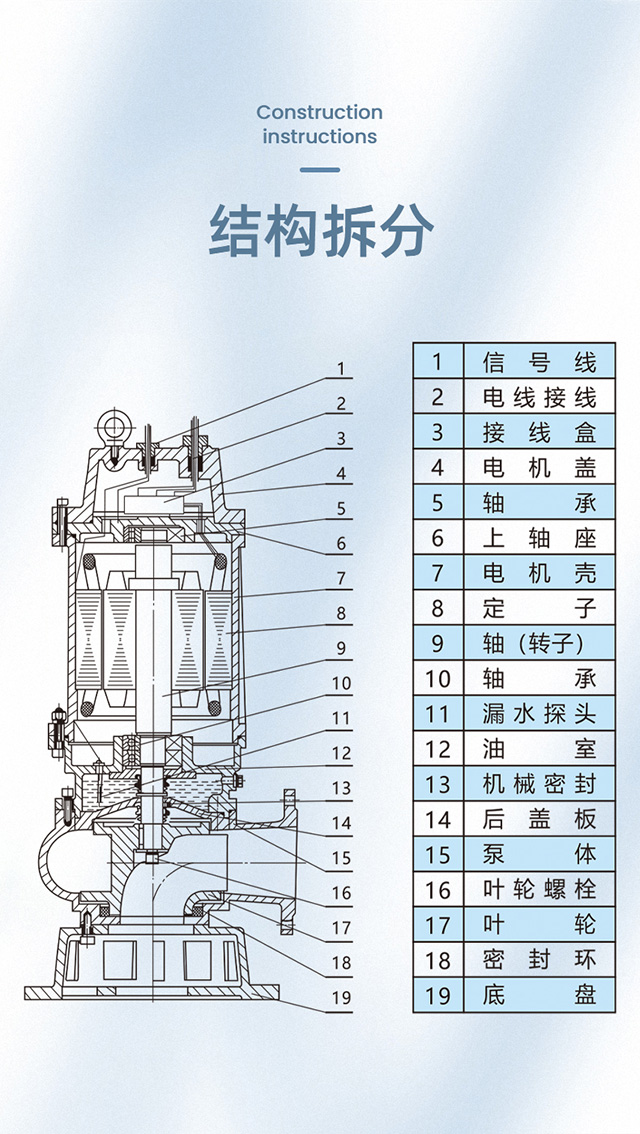 Construction instructions

结构拆分

1
2
3
4
5
6
7
8
9
10
11
12
13
14
15
16
17
18
19

| 1 | 信号线 |
|---|---|
| 2 | 电线接线 |
| 3 | 接线盒 |
| 4 | 电机盖 |
| 5 | 轴承 |
| 6 | 上轴座 |
| 7 | 电机壳 |
| 8 | 定子 |
| 9 | 轴（转子） |
| 10 | 轴承 |
| 11 | 漏水探头 |
| 12 | 油室 |
| 13 | 机械密封 |
| 14 | 后盖板 |
| 15 | 泵体 |
| 16 | 叶轮螺栓 |
| 17 | 叶轮 |
| 18 | 密封环 |
| 19 | 底盘 |