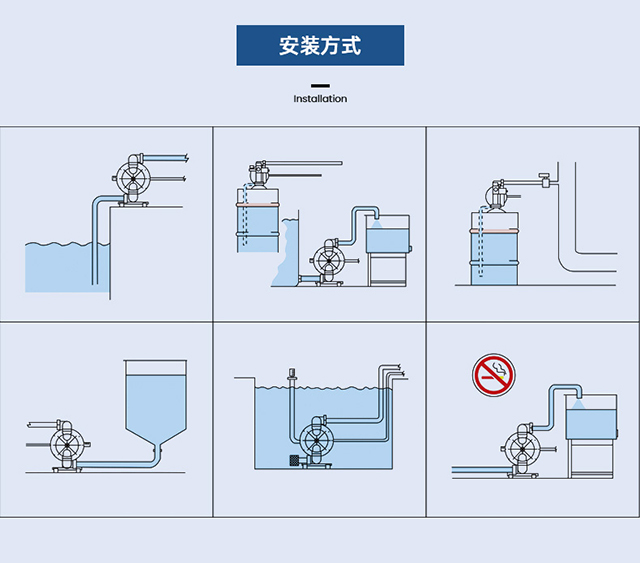 安装方式

Installation